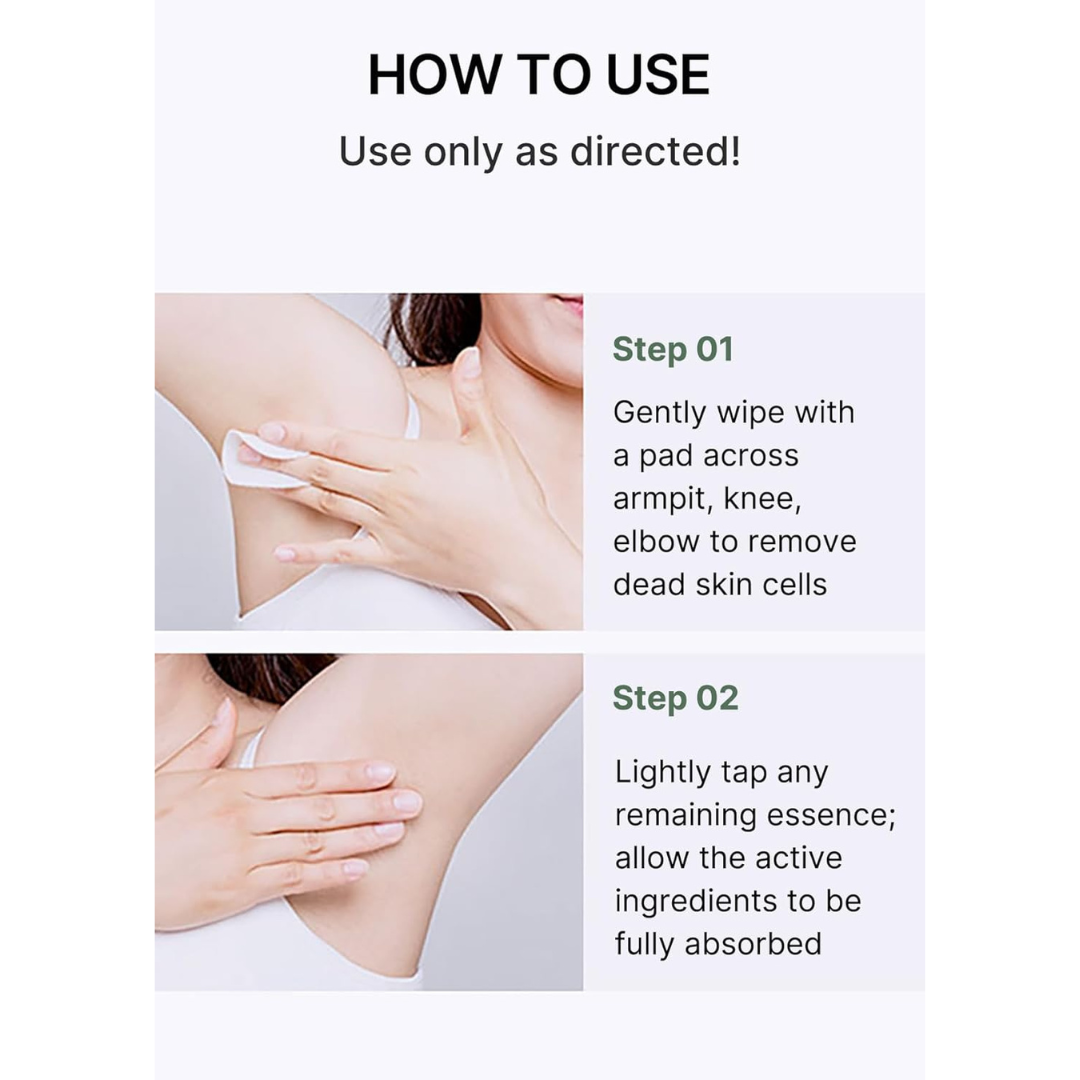 HOW TO USE

Use only as directed!

Step 01

Gently wipe with a pad across armpit, knee, elbow to remove dead skin cells

Step 02

Lightly tap any remaining essence; allow the active ingredients to be fully absorbed